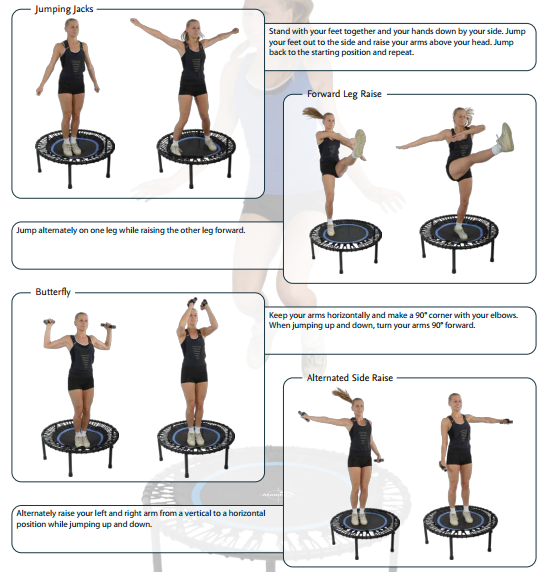 Jumping Jacks

Stand with your feet together and your hands down by your side. Jump your feet out to the side and raise your arms above your head. Jump back to the starting position and repeat.

Forward Leg Raise

Jump alternately on one leg while raising the other leg forward.

Butterfly

Keep your arms horizontally and make a 90° corner with your elbows. When jumping up and down, turn your arms 90° forward.

Alternated Side Raise

Alternately raise your left and right arm from a vertical to a horizontal position while jumping up and down.