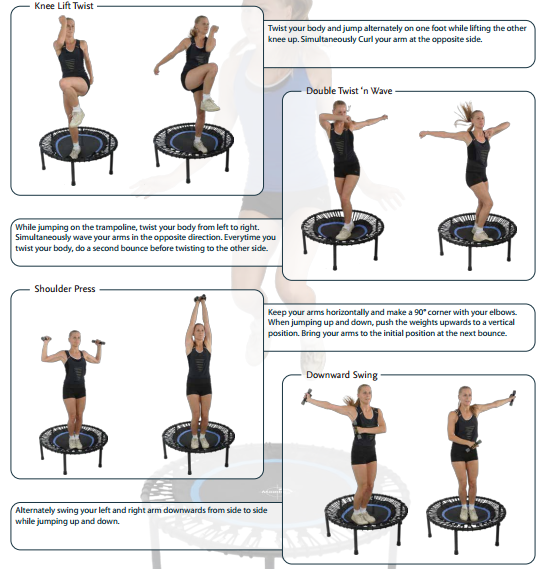 Knee Lift Twist

Twist your body and jump alternately on one foot while lifting the other knee up. Simultaneously Curl your arm at the opposite side.

Double Twist 'n Wave

While jumping on the trampoline, twist your body from left to right. Simultaneously wave your arms in the opposite direction. Everytime you twist your body, do a second bounce before twisting to the other side.

Shoulder Press

Keep your arms horizontally and make a 90° corner with your elbows. When jumping up and down, push the weights upwards to a vertical position. Bring your arms to the initial position at the next bounce.

Downward Swing

Alternately swing your left and right arm downwards from side to side while jumping up and down.